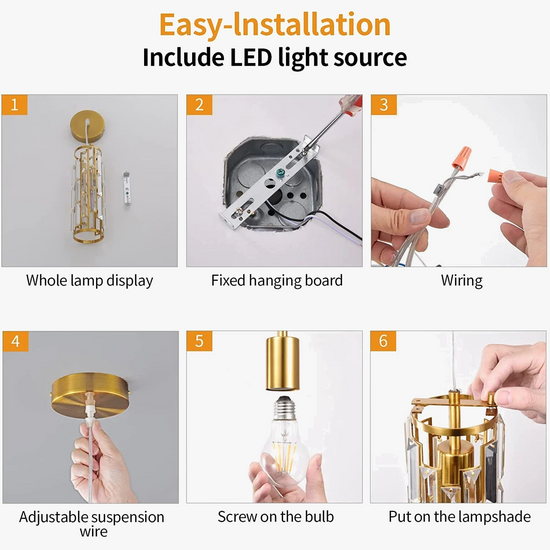 Easy-Installation
Include LED light source

1

Whole lamp display

2

Fixed hanging board

3

Wiring

4

Adjustable suspension wire

5

Screw on the bulb

6

Put on the lampshade