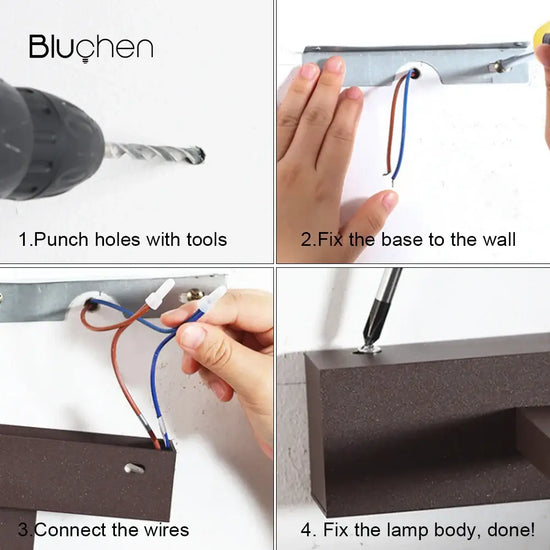 Bluchen

1.Punch holes with tools

2.Fix the base to the wall

3.Connect the wires

4. Fix the lamp body, done!