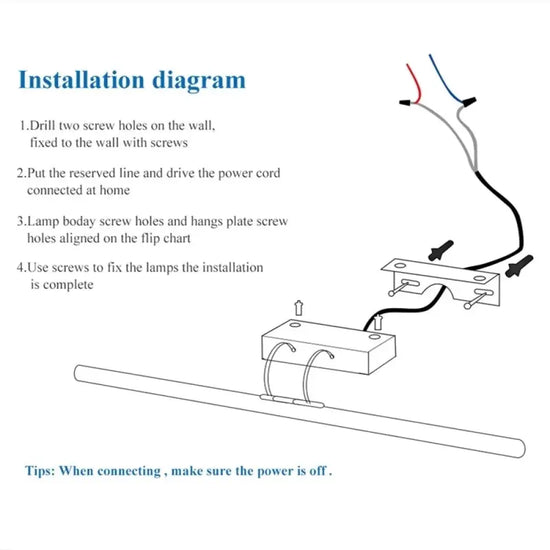 Installation diagram

1.Drill two screw holes on the wall, fixed to the wall with screws

2.Put the reserved line and drive the power cord connected at home

3.Lamp boday screw holes and hangs plate screw holes aligned on the flip chart

4.Use screws to fix the lamps the installation is complete

Tips: When connecting , make sure the power is off .