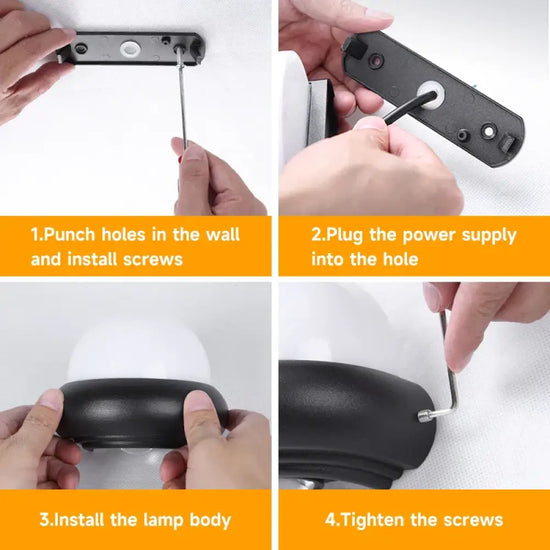 1.Punch holes in the wall and install screws

2.Plug the power supply into the hole

3.Install the lamp body

4.Tighten the screws