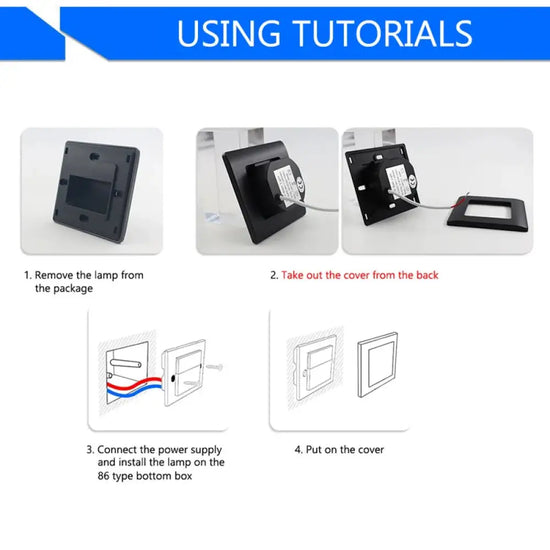 USING TUTORIALS

1. Remove the lamp from the package

2. Take out the cover from the back

3. Connect the power supply and install the lamp on the 86 type bottom box

4. Put on the cover