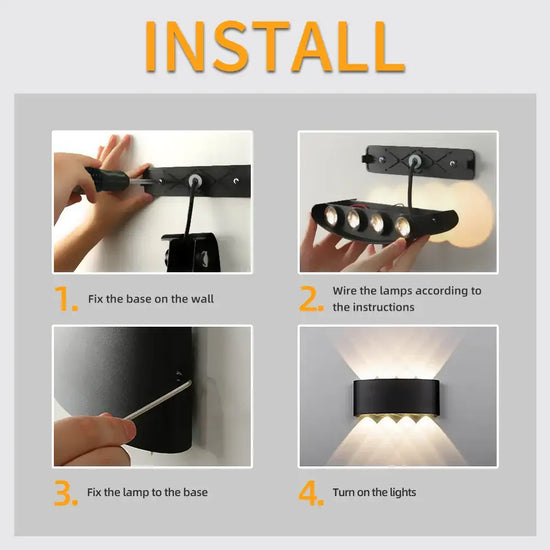 INSTALL

1. Fix the base on the wall

2. Wire the lamps according to the instructions

3. Fix the lamp to the base

4. Turn on the lights