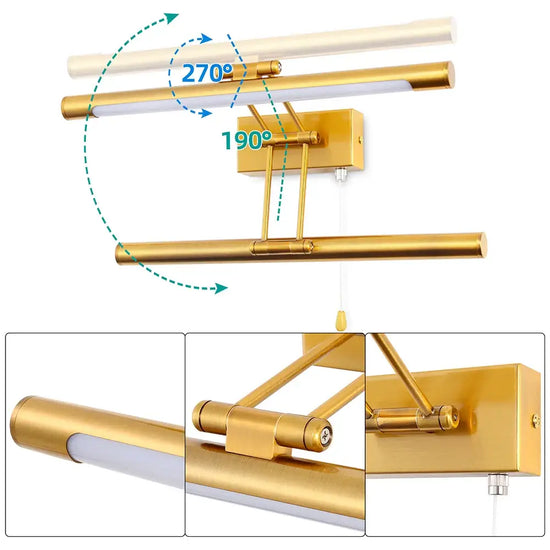 270°
190°