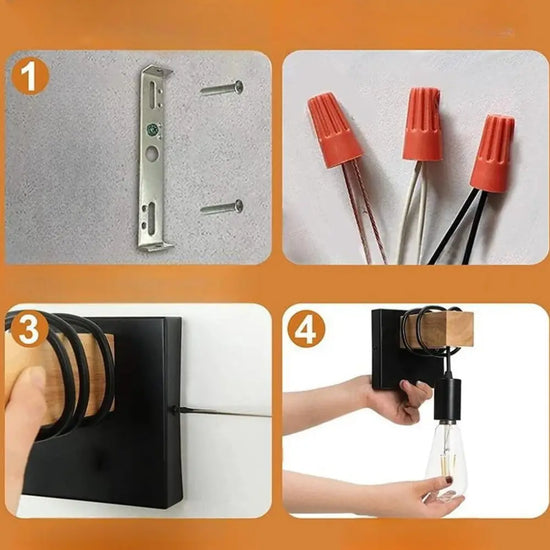 1

3

4